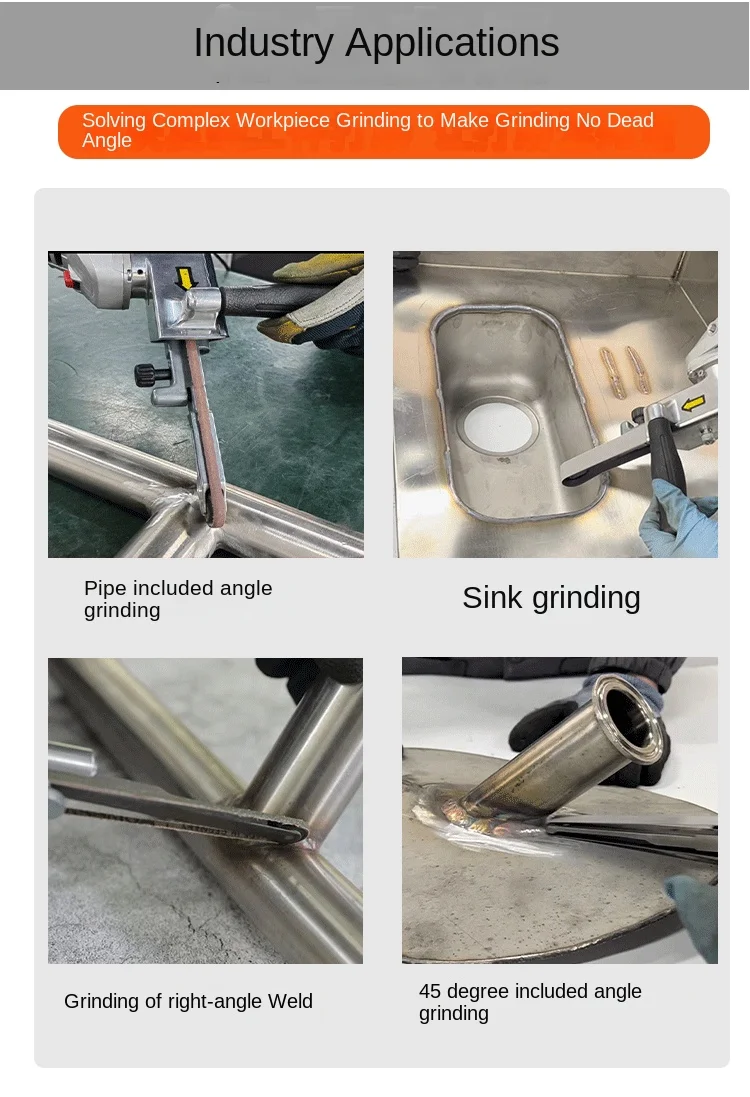 Industry Applications

Solving Complex Workpiece Grinding to Make Grinding No Dead Angle

Pipe included angle grinding

Sink grinding

Grinding of right-angle Weld

45 degree included angle grinding