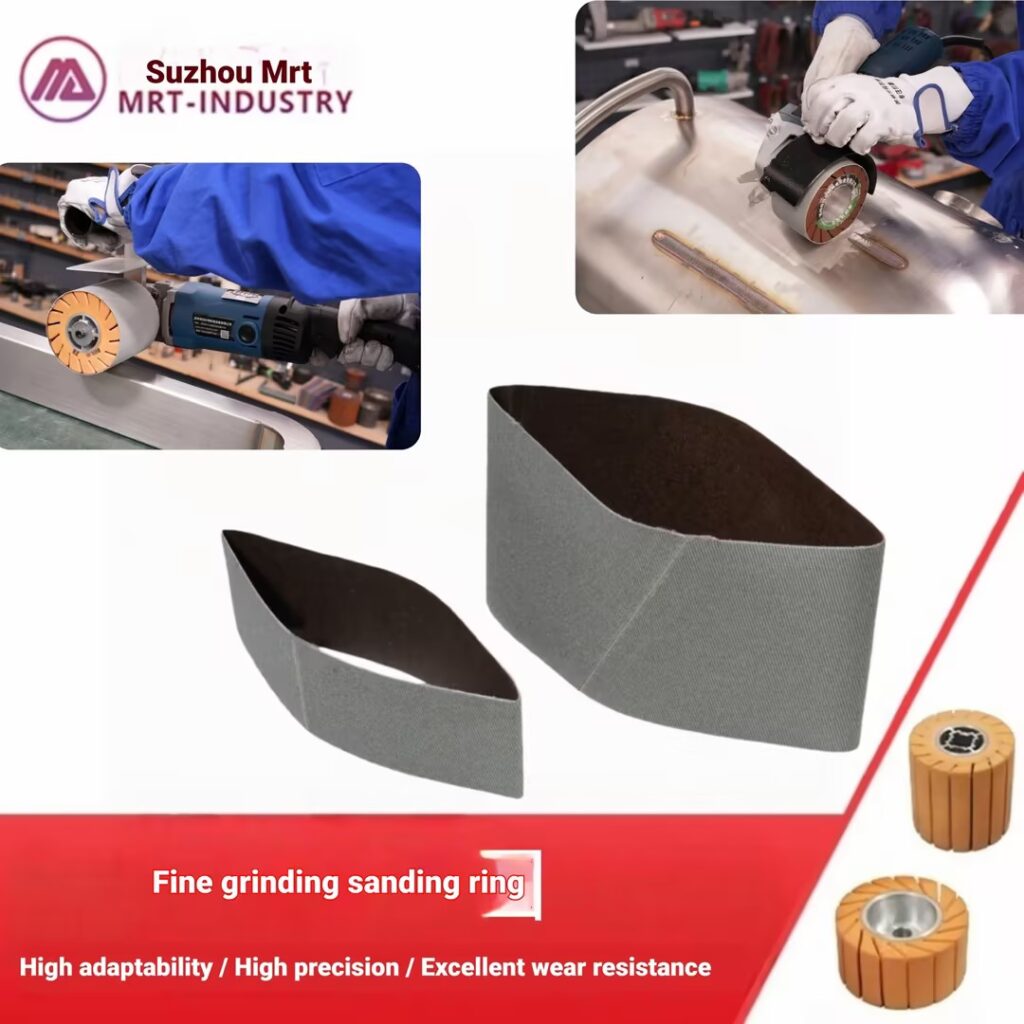 Suzhou Mrt
MRT-INDUSTRY

Fine grinding sanding ring

High adaptability / High precision / Excellent wear resistance