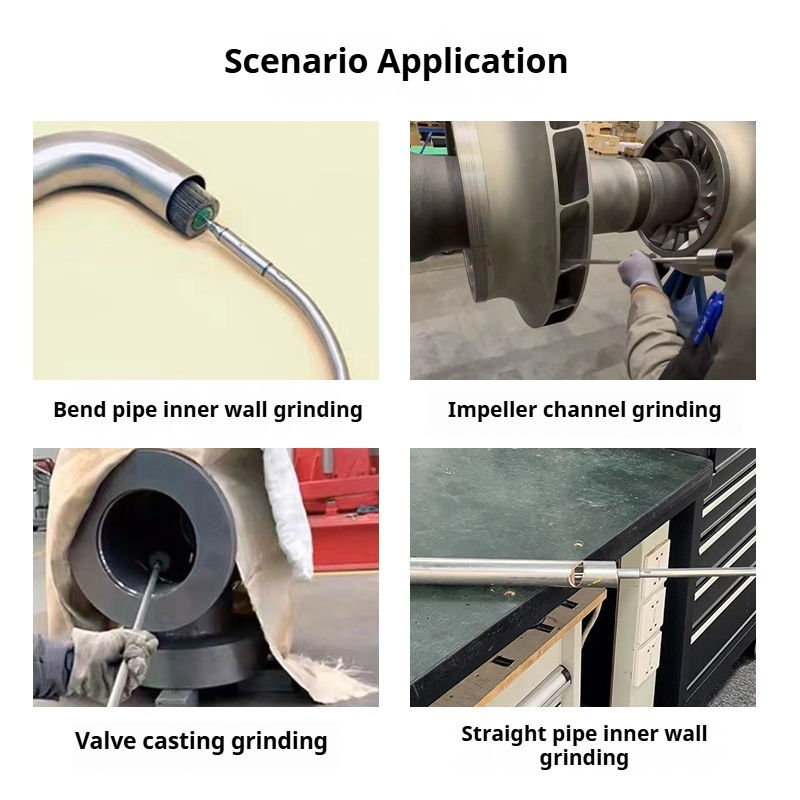 Scenario Application

Bend pipe inner wall grinding

Impeller channel grinding

Valve casting grinding

Straight pipe inner wall grinding